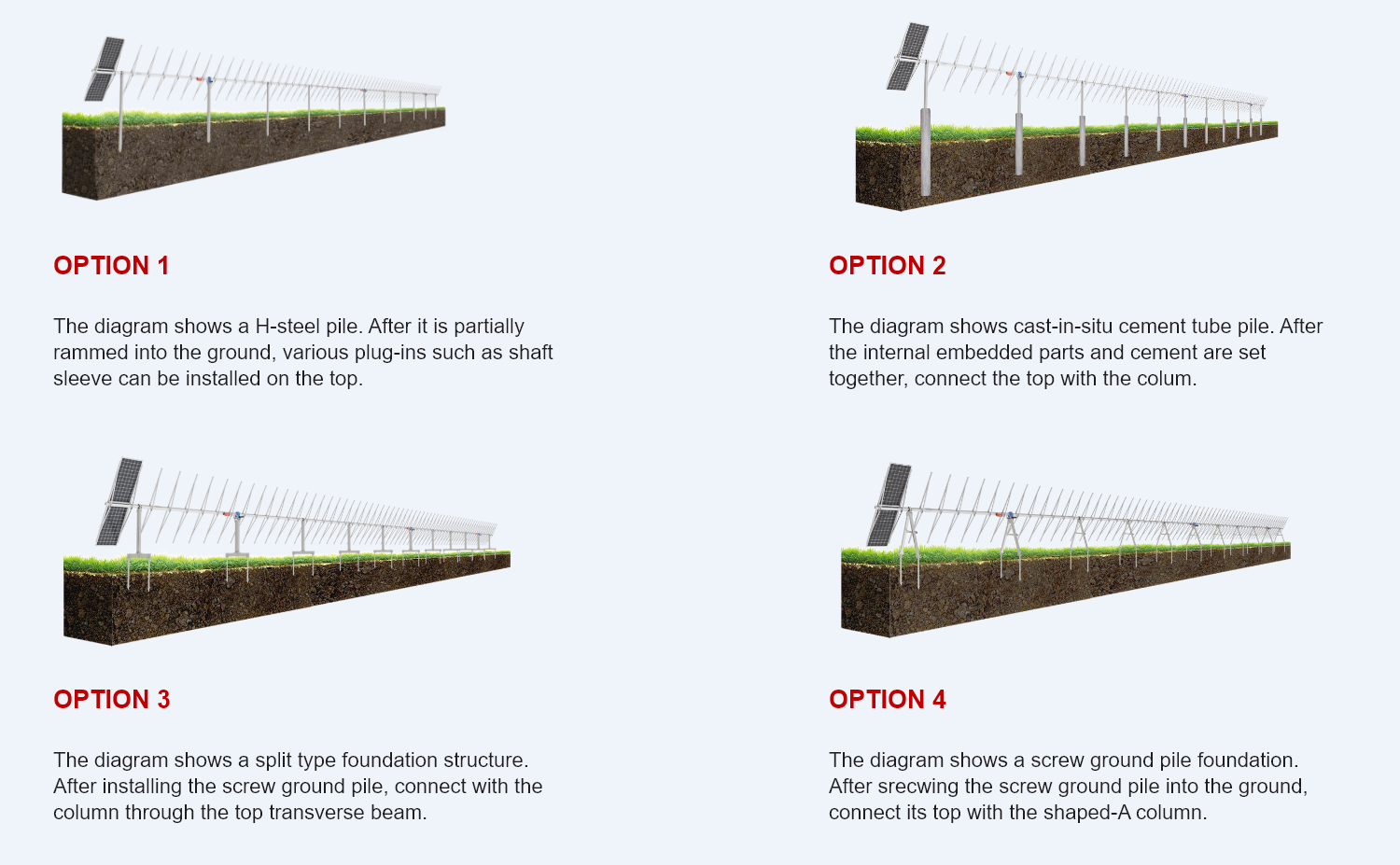 OPTION 1

The diagram shows a H-steel pile. After it is partially rammed into the ground, various plug-ins such as shaft sleeve can be installed on the top.

OPTION 2

The diagram shows cast-in-situ cement tube pile. After the internal embedded parts and cement are set together, connect the top with the colum.

OPTION 3

The diagram shows a split type foundation structure. After installing the screw ground pile, connect with the column through the top transverse beam.

OPTION 4

The diagram shows a screw ground pile foundation. After srecwing the screw ground pile into the ground, connect its top with the shaped-A column.